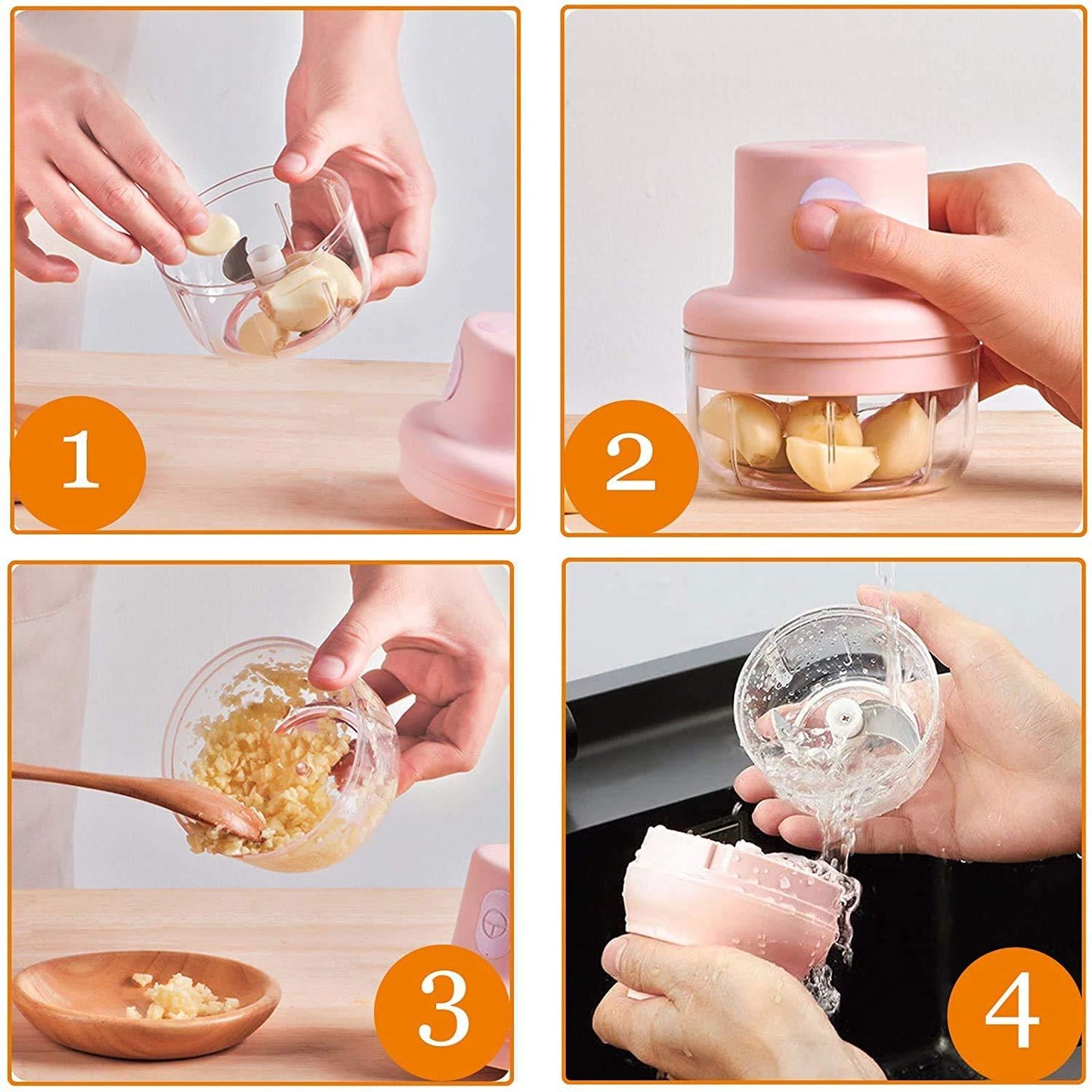 1

2

3

4